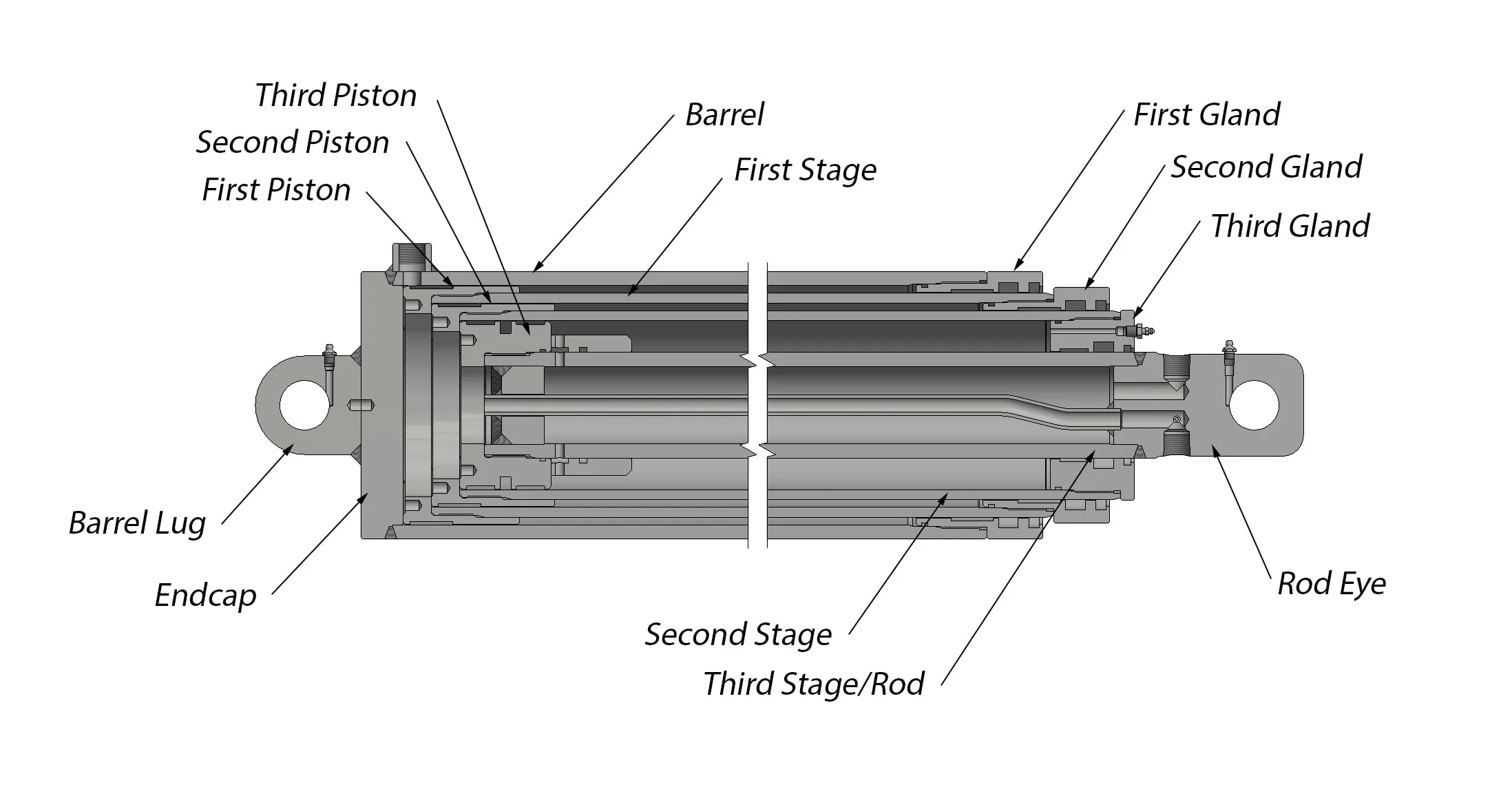 Third Piston
Second Piston
First Piston
Barrel
First Stage
First Gland
Second Gland
Third Gland
Barrel Lug
Endcap
Second Stage
Third Stage/Rod
Rod Eye